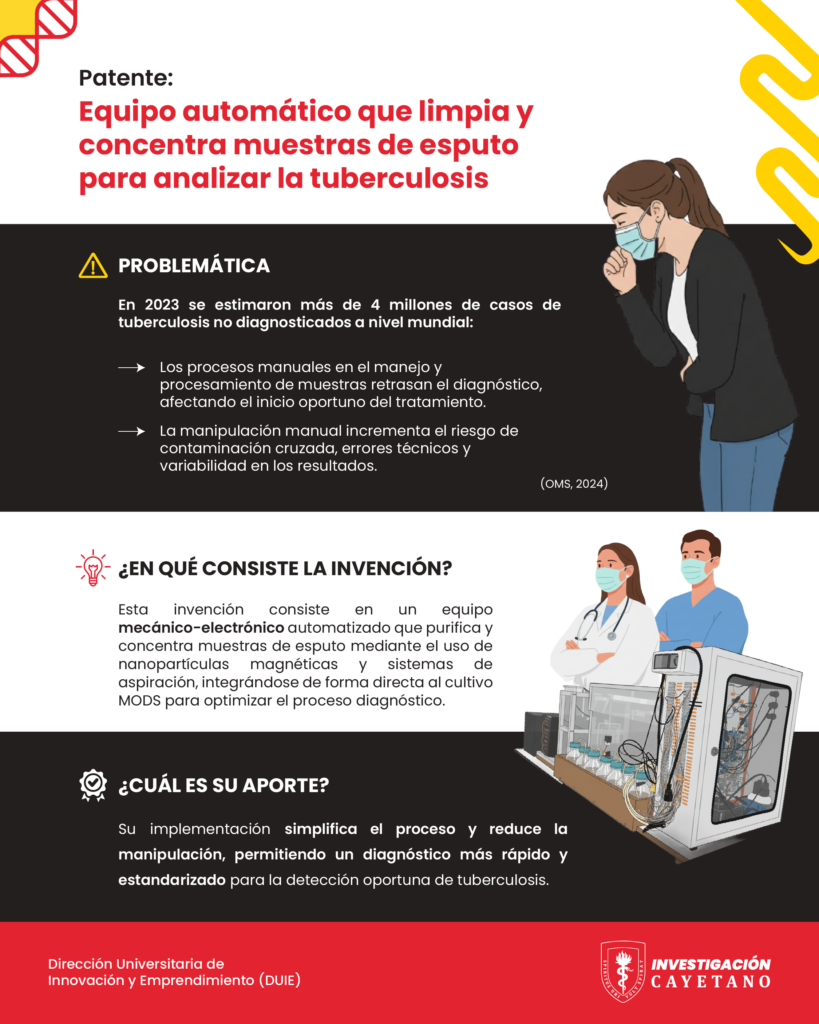 Patente:
Equipo automático que limpia y concentra muestras de esputo para analizar la tuberculosis

PROBLEMÁTICA

En 2023 se estimaron más de 4 millones de casos de tuberculosis no diagnosticados a nivel mundial:

Los procesos manuales en el manejo y procesamiento de muestras retrasan el diagnóstico, afectando el inicio oportuno del tratamiento.

La manipulación manual incrementa el riesgo de contaminación cruzada, errores técnicos y variabilidad en los resultados.

(OMS, 2024)

¿EN QUÉ CONSISTE LA INVENCIÓN?

Esta invención consiste en un equipo mecánico-electrónico automatizado que purifica y concentra muestras de esputo mediante el uso de nanopartículas magnéticas y sistemas de aspiración, integrándose de forma directa al cultivo MODS para optimizar el proceso diagnóstico.

¿CUÁL ES SU APORTE?

Su implementación simplifica el proceso y reduce la manipulación, permitiendo un diagnóstico más rápido y estandarizado para la detección oportuna de tuberculosis.

Dirección Universitaria de Innovación y Emprendimiento (DUIE)

INVESTIGACIÓN CAYETANO