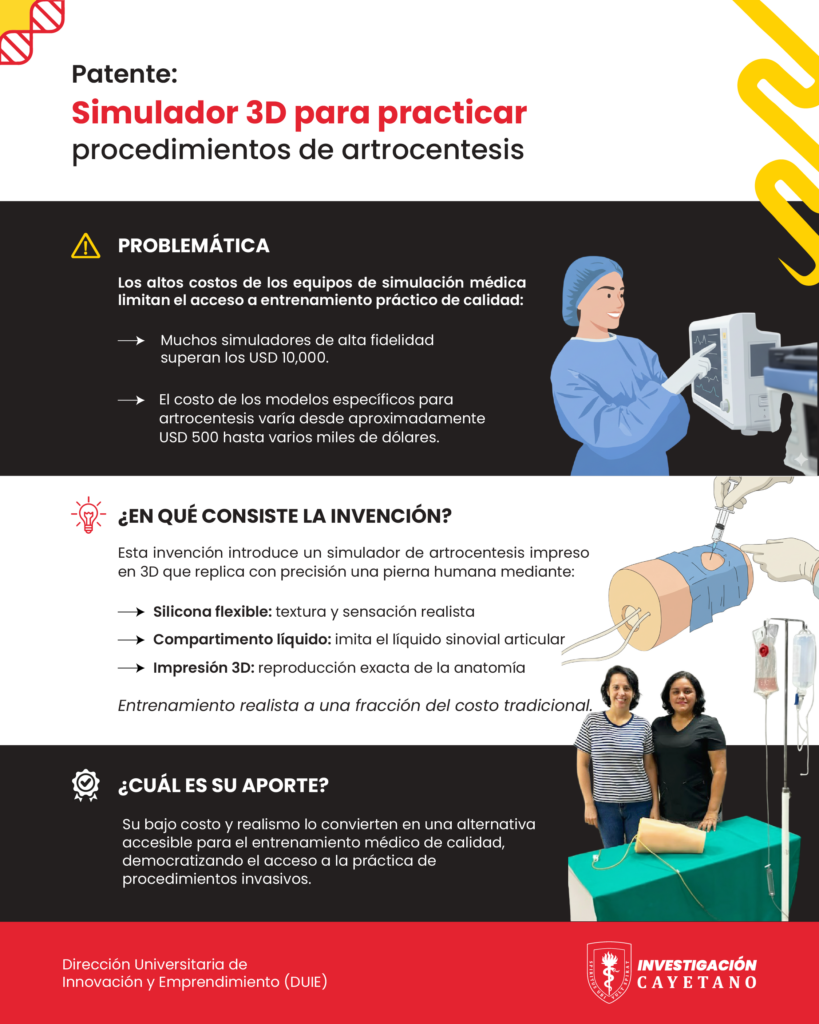 Patente:
Simulador 3D para practicar procedimientos de artrocentesis

PROBLEMÁTICA

Los altos costos de los equipos de simulación médica limitan el acceso a entrenamiento práctico de calidad:

→ Muchos simuladores de alta fidelidad superan los USD 10,000.

→ El costo de los modelos específicos para artrocentesis varía desde aproximadamente USD 500 hasta varios miles de dólares.

¿EN QUÉ CONSISTE LA INVENCIÓN?

Esta invención introduce un simulador de artrocentesis impreso en 3D que replica con precisión una pierna humana mediante:

→ Silicona flexible: textura y sensación realista
→ Compartimento líquido: imita el líquido sinovial articular
→ Impresión 3D: reproducción exacta de la anatomía

Entrenamiento realista a una fracción del costo tradicional.

¿CUÁL ES SU APORTE?

Su bajo costo y realismo lo convierten en una alternativa accesible para el entrenamiento médico de calidad, democratizando el acceso a la práctica de procedimientos invasivos.

Dirección Universitaria de Innovación y Emprendimiento (DUIE)

INVESTIGACIÓN CAYETANO